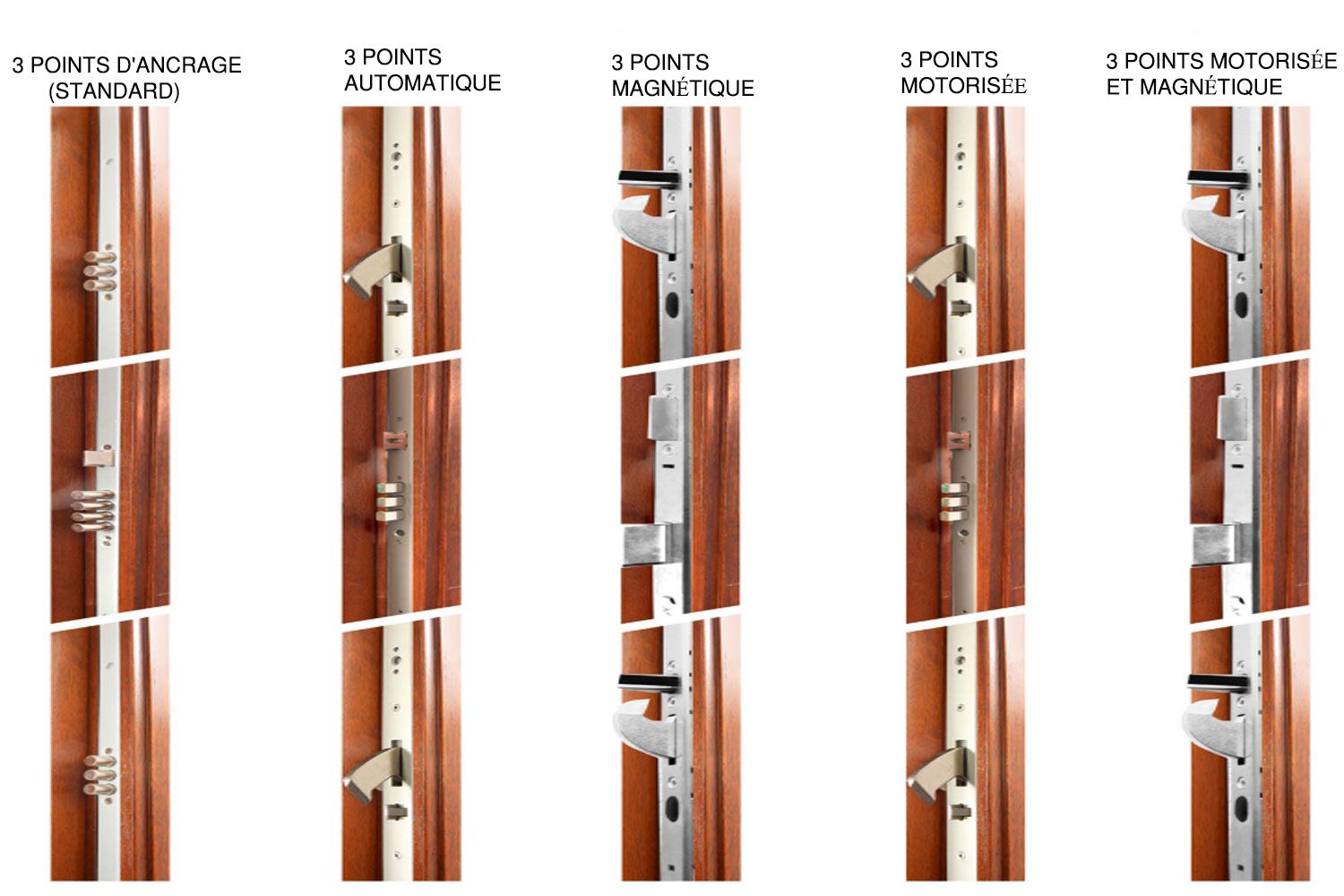 3 POINTS D'ANCRAGE (STANDARD)

3 POINTS AUTOMATIQUE

3 POINTS MAGNÉTIQUE

3 POINTS MOTORISÉE

3 POINTS MOTORISÉE ET MAGNÉTIQUE